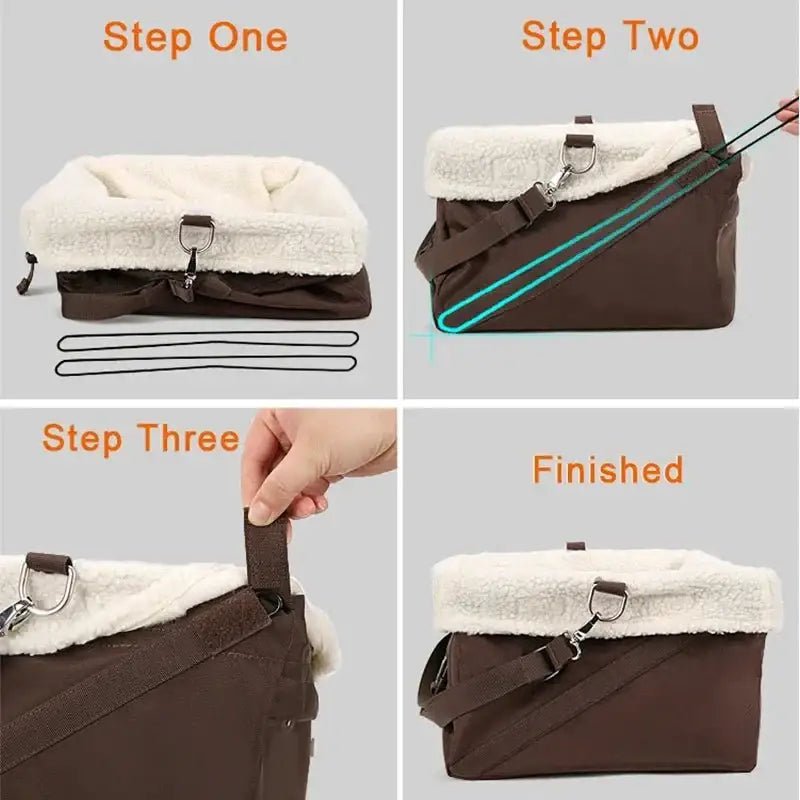 Step One

Step Two

Step Three

Finished