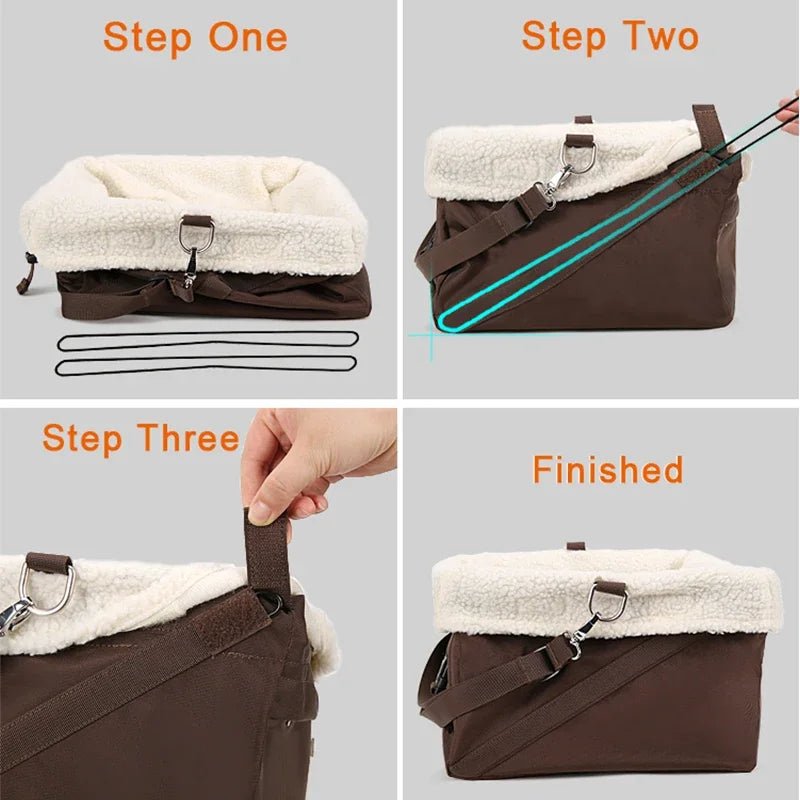 Step One

Step Two

Step Three

Finished