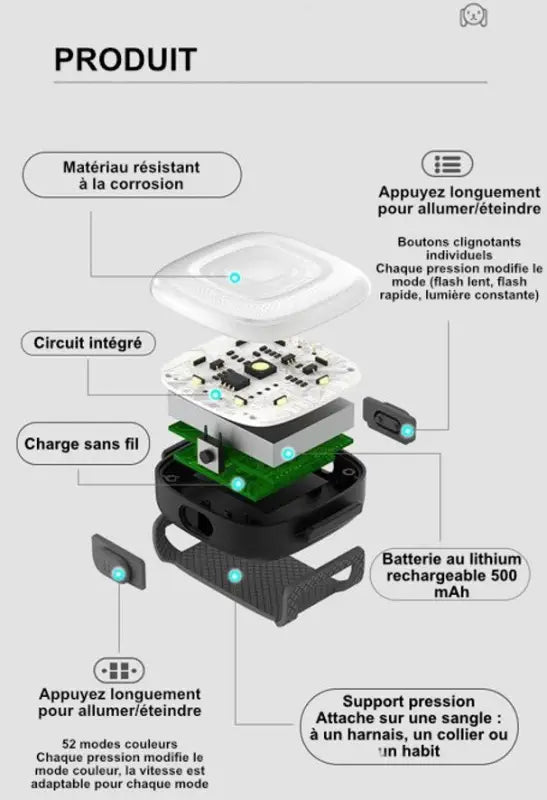 PRODUIT

Matériau résistant à la corrosion

Appuyez longuement pour allumer/éteindre

Boutons clignotants individuels
Chaque pression modifie le mode (flash lent, flash rapide, lumière constante)

Circuit intégré

Charge sans fil

Batterie au lithium rechargeable 500 mAh

Appuyez longuement pour allumer/éteindre

52 modes couleurs
Chaque pression modifie le mode couleur, la vitesse est adaptable pour chaque mode

Support pression
Attache sur une sangle : à un harnais, un collier ou un habit